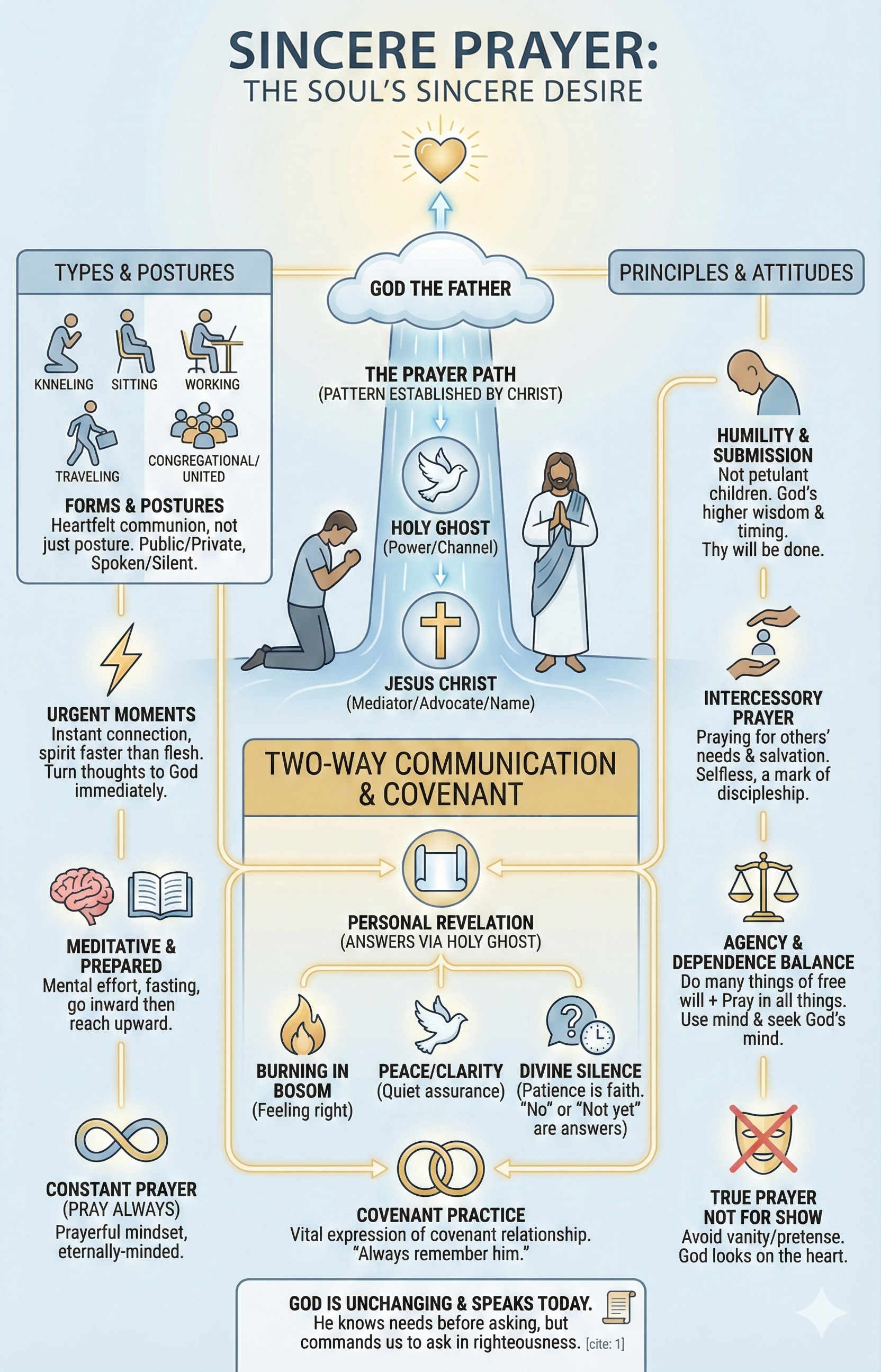 SINCERE PRAYER:
THE SOUL'S SINCERE DESIRE

TYPES & POSTURES

KNNELING SITTING WORKING

TRAVELING CONGREGATIONAL/ UNITED

FORMS & POSTURES
Heartfelt communion, not just posture. Public/Private, Spoken/Silent.

URGENT MOMENTS
Instant connection, spirit faster than flesh. Turn thoughts to God immediately.

MEDITATIVE & PREPARED
Mental effort, fasting, go inward then reach upward.

CONSTANT PRAYER
(PRAY ALWAYS)
Prayerful mindset, eternally-minded.

GOD THE FATHER

THE PRAYER PATH
(PATTERN ESTABLISHED BY CHRIST)

HOLY GHOST
(Power/Channel)

JESUS CHRIST
(Mediator/Advocate/Name)

TWO-WAY COMMUNICATION & COVENANT

PERSONAL REVELATION
(ANSWERS VIA HOLY GHOST)

BURNING IN BOSOM
(Feeling right)

PEACE/CLARITY
(Quiet assurance)

DIVINE SILENCE
(Patience is faith. "No" or "Not yet" are answers)

COVENANT PRACTICE
Vital expression of covenant relationship. "Always remember him."

PRINCIPLES & ATTITUDES

HUMILITY & SUBMISSION
Not petulant children. God's higher wisdom & timing.
Thy will be done.

INTERCESSORY PRAYER
Praying for others' needs & salvation. Selfless, a mark of discipleship.

AGENCY & DEPENDENCE BALANCE
Do many things of free will + Pray in all things. Use mind & seek God's mind.

TRUE PRAYER NOT FOR SHOW
Avoid vanity/pretense. God looks on the heart.

GOD IS UNCHANGING & SPEAKS TODAY.
He knows needs before asking, but commands us to ask in righteousness. [cite: 1]