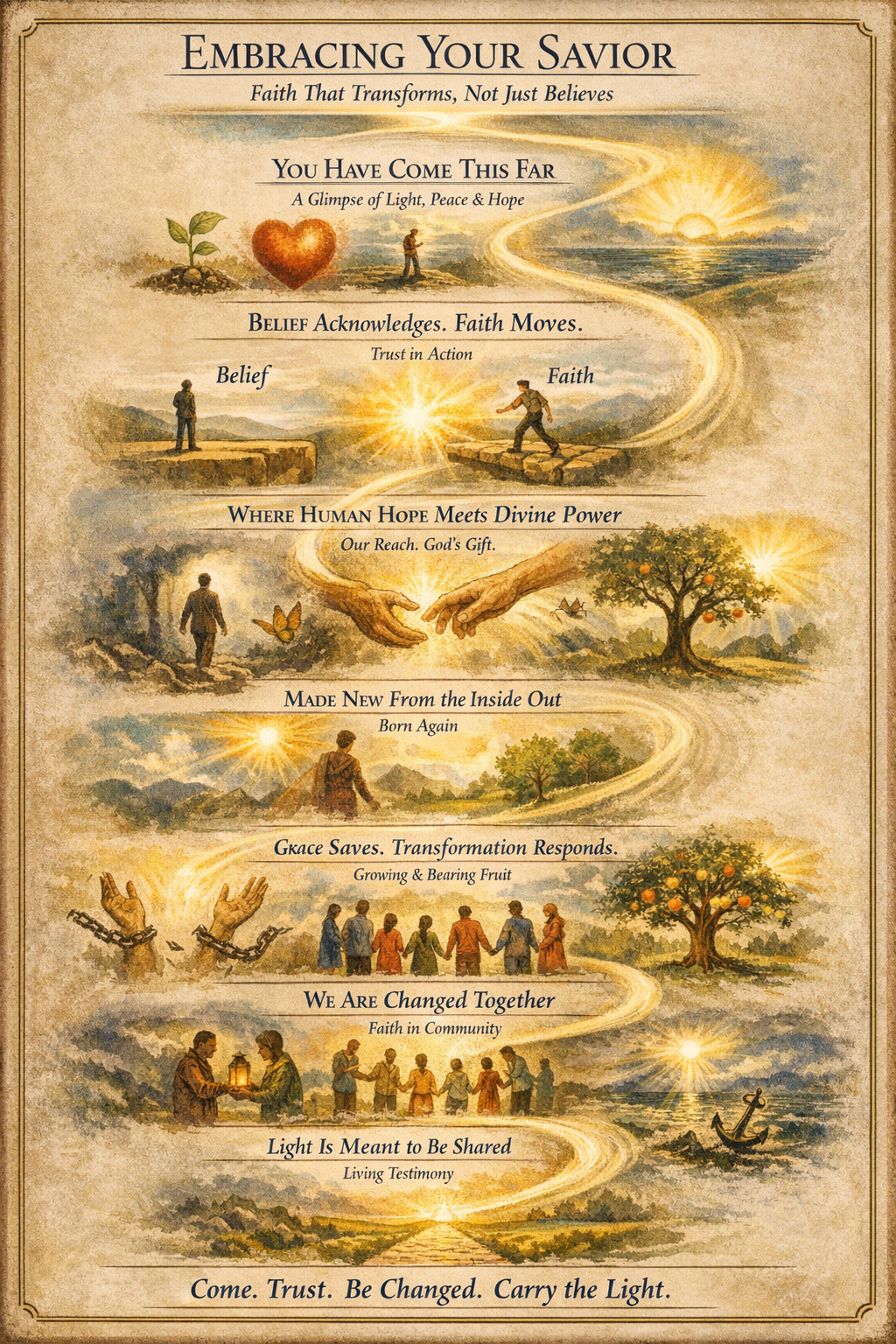 EMBRACING YOUR SAVIOR

Faith That Transforms, Not Just Believes

YOU HAVE COME THIS FAR

A Glimpse of Light, Peace & Hope

BELIEF Acknowledges. Faith Moves.

Trust in Action

Belief

Faith

WHERE HUMAN HOPE Meets Divine Power

Our Reach. God's Gift.

MADE NEW From the Inside Out

Born Again

GRACE Saves. Transformation Responds.

Growing & Bearing Fruit

WE ARE Changed Together

Faith in Community

Light Is Meant to Be Shared

Living Testimony

Come. Trust. Be Changed. Carry the Light.